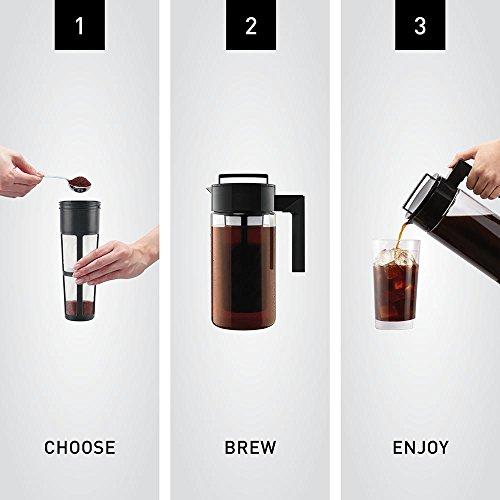 1

CHOOSE

2

BREW

3

ENJOY